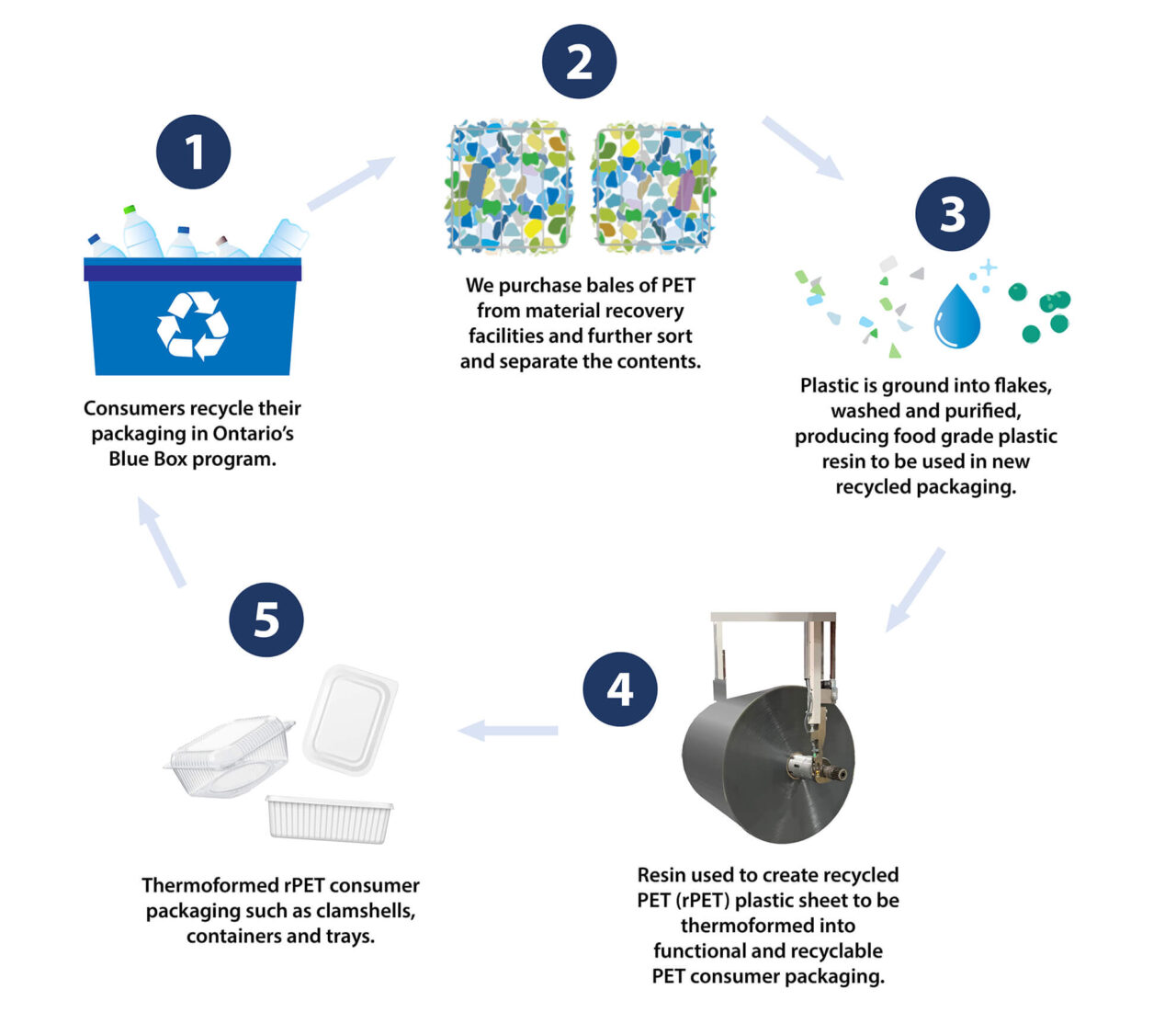 1

Consumers recycle their packaging in Ontario's Blue Box program.

2

We purchase bales of PET from material recovery facilities and further sort and separate the contents.

3

Plastic is ground into flakes, washed and purified, producing food grade plastic resin to be used in new recycled packaging.

4

Resin used to create recycled PET (rPET) plastic sheet to be thermoformed into functional and recyclable PET consumer packaging.

5

Thermoformed rPET consumer packaging such as clamshells, containers and trays.